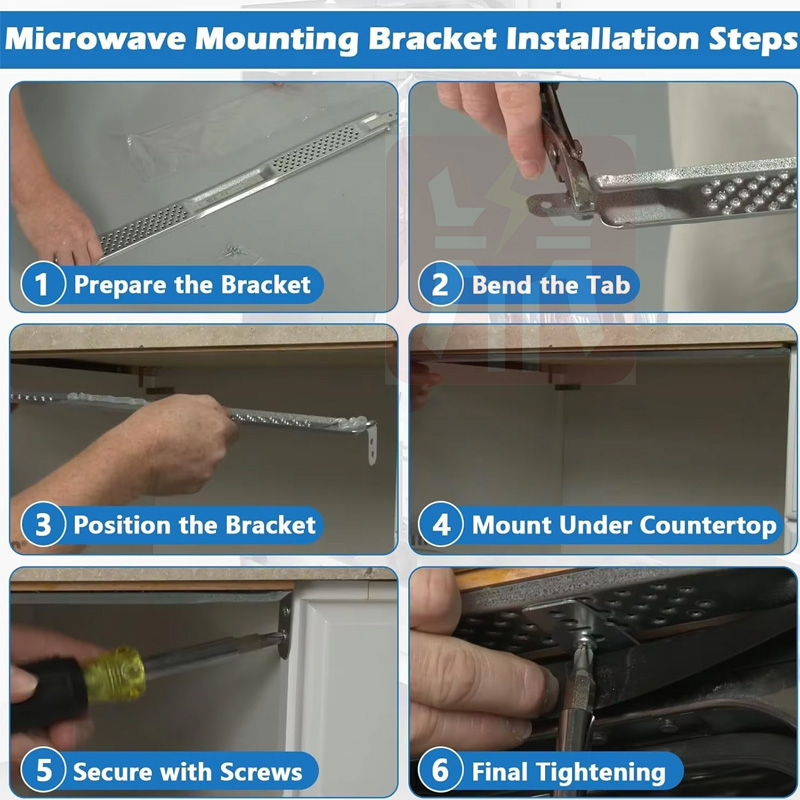 Microwave Mounting Bracket Installation Steps

1 Prepare the Bracket

2 Bend the Tab

3 Position the Bracket

4 Mount Under Countertop

5 Secure with Screws

6 Final Tightening